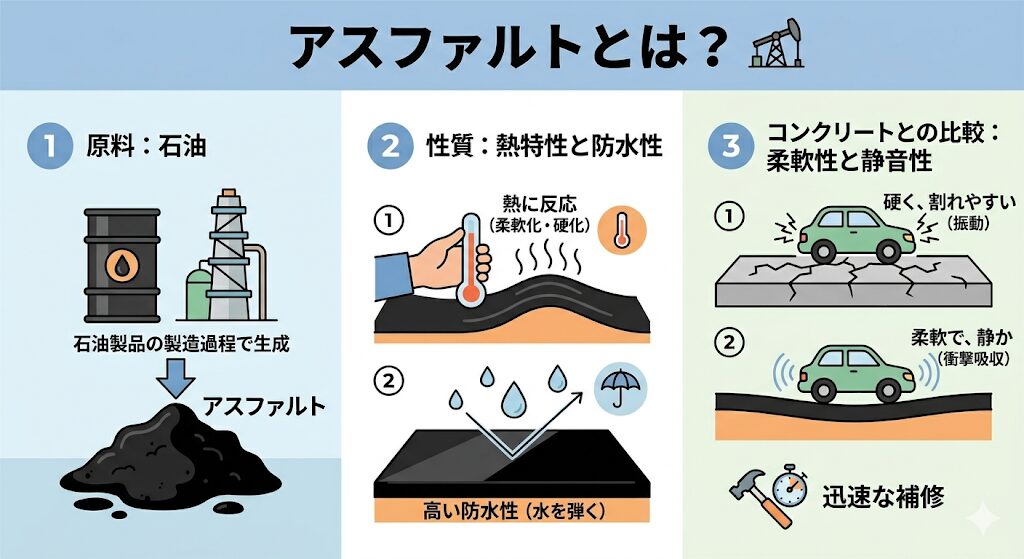 アスファルトとは？

1 原料：石油

石油製品の製造過程で生成

アスファルト

2 性質：熱特性と防水性

①

熱に反応
（柔軟化・硬化）

②

高い防水性（水を弾く）

3 コンクリートとの比較：柔軟性と静音性

①

硬く、割れやすい
（振動）

②

柔軟で、静か
（衝撃吸収）

迅速な補修